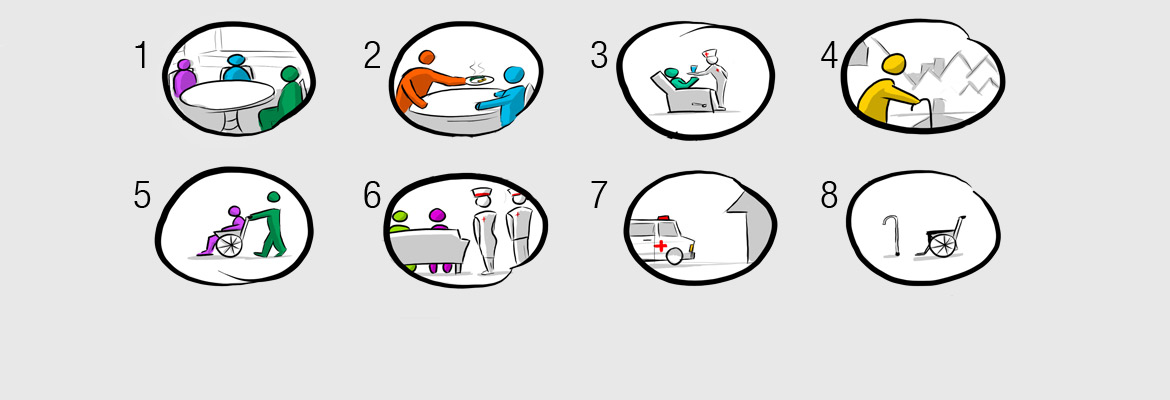 1

2

3

4

5

6

7

8